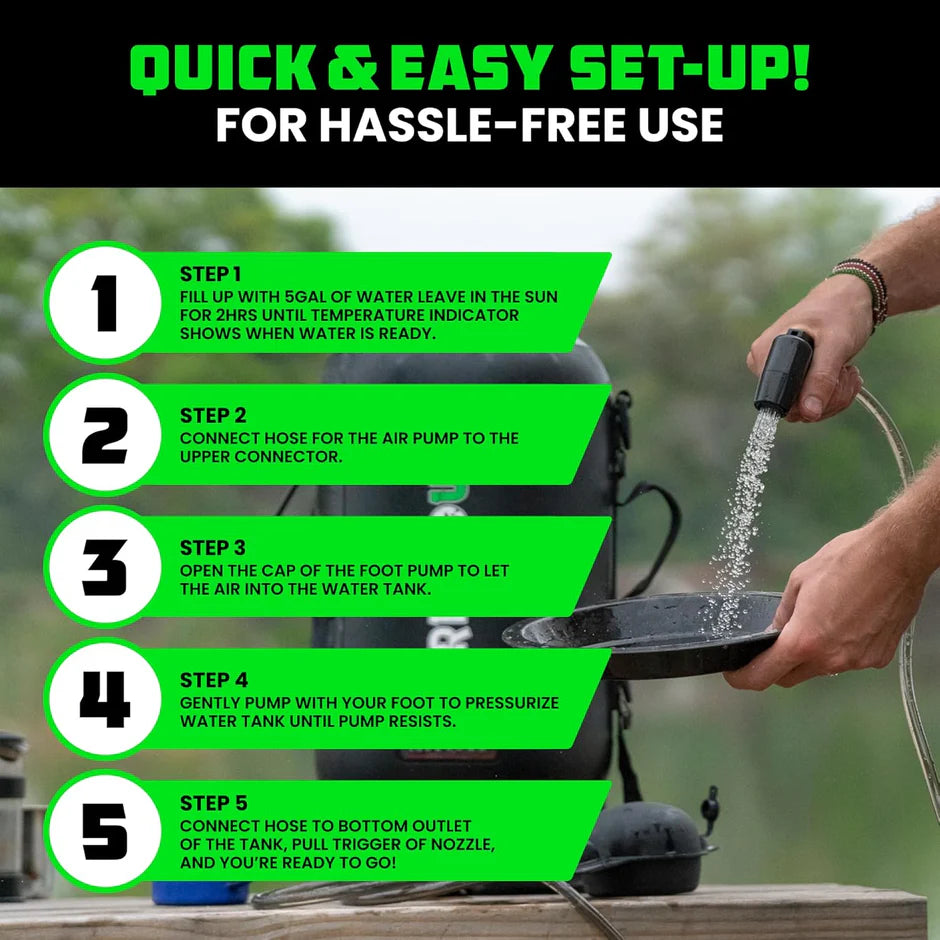 QUICK & EASY SET-UP!
FOR HASSLE-FREE USE

1
STEP 1
FILL UP WITH 5GAL OF WATER LEAVE IN THE SUN FOR 2HRS UNTIL TEMPERATURE INDICATOR SHOWS WHEN WATER IS READY.

2
STEP 2
CONNECT HOSE FOR THE AIR PUMP TO THE UPPER CONNECTOR.

3
STEP 3
OPEN THE CAP OF THE FOOT PUMP TO LET THE AIR INTO THE WATER TANK.

4
STEP 4
GENTLY PUMP WITH YOUR FOOT TO PRESSURIZE WATER TANK UNTIL PUMP RESISTS.

5
STEP 5
CONNECT HOSE TO BOTTOM OUTLET OF THE TANK, PULL TRIGGER OF NOZZLE, AND YOU'RE READY TO GO!